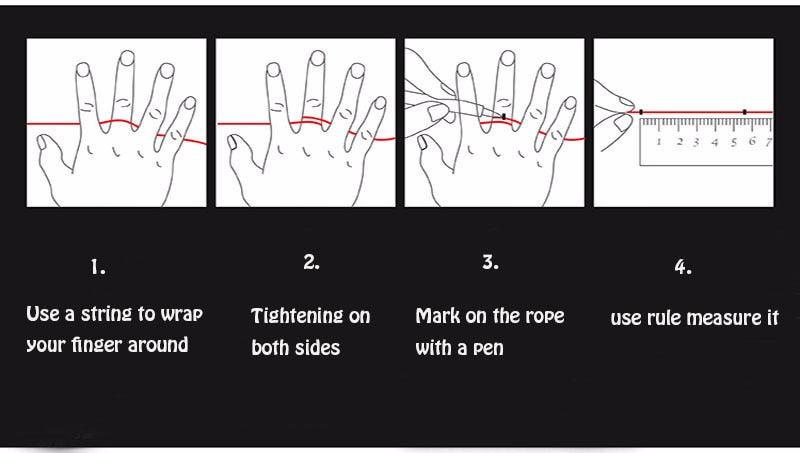 1 2 3 4 5 6 7

1.

Use a string to wrap your finger around

2.

Tightening on both sides

3.

Mark on the rope with a pen

4.

use rule measure it